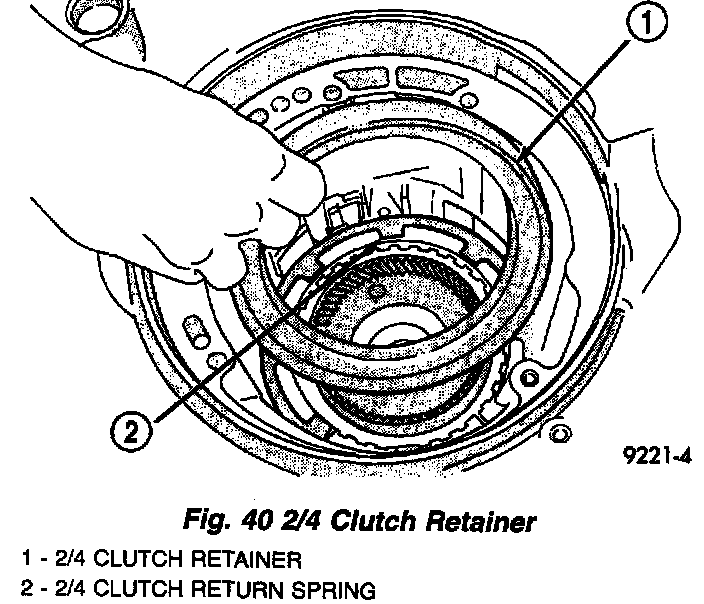 1

2

9221-4

Fig. 40 2/4 Clutch Retainer

1 - 2/4 CLUTCH RETAINER

2 - 2/4 CLUTCH RETURN SPRING