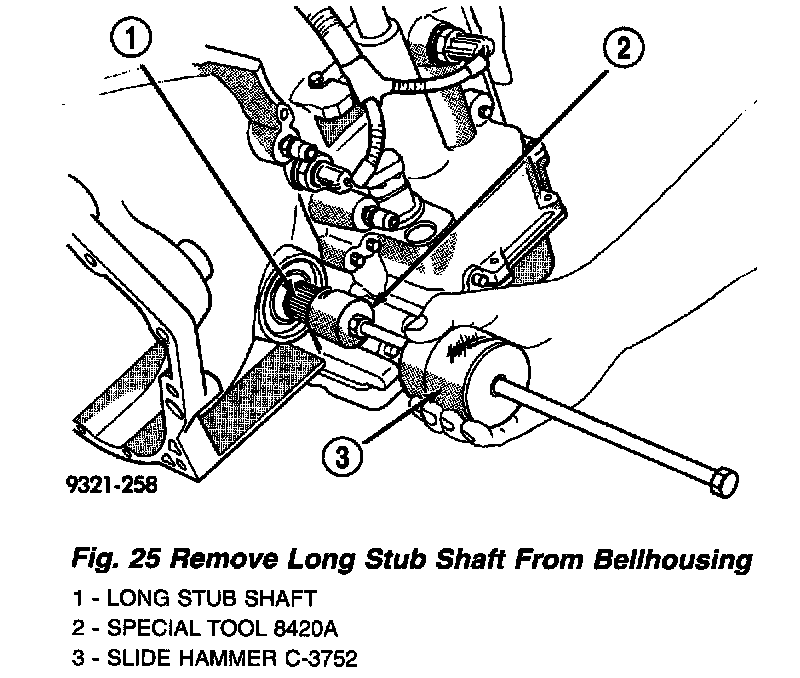 1

2

3

9321-258

Fig. 25 Remove Long Stub Shaft From Bellhousing

1 - LONG STUB SHAFT
2 - SPECIAL TOOL 8420A
3 - SLIDE HAMMER C-3752