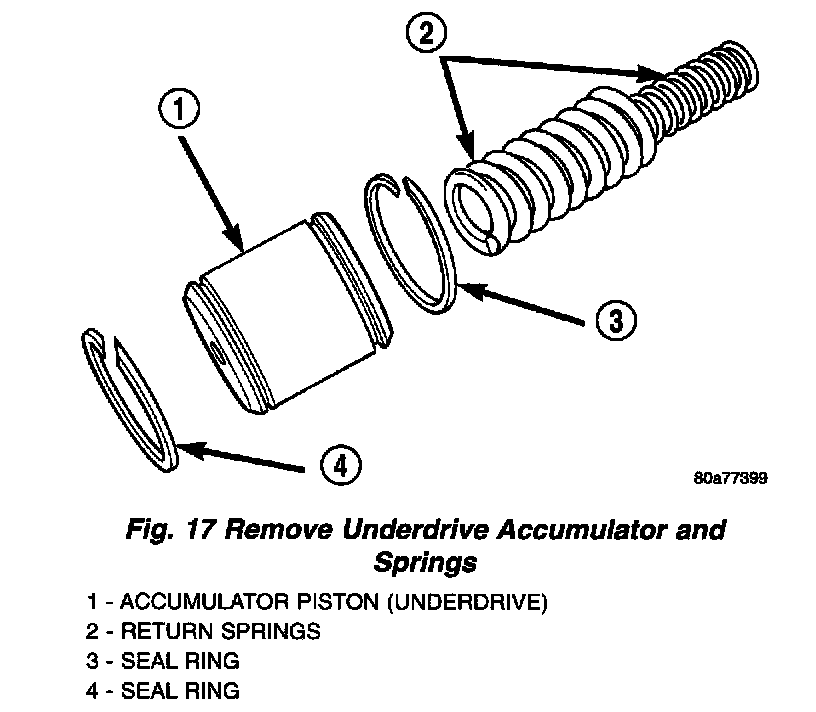 2

1

3

4

80a77399

Fig. 17 Remove Underdrive Accumulator and Springs

1 - ACCUMULATOR PISTON (UNDERDRIVE)
2 - RETURN SPRINGS
3 - SEAL RING
4 - SEAL RING