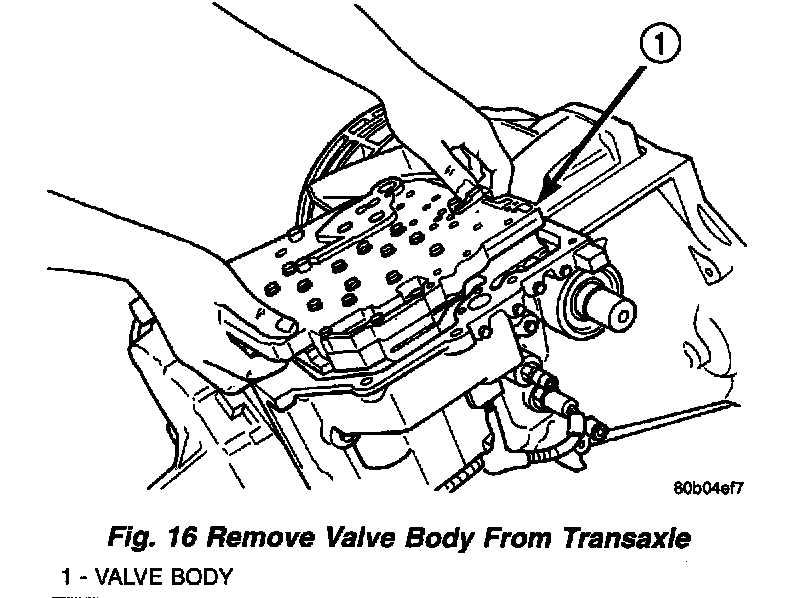 1

80b04ef7

Fig. 16 Remove Valve Body From Transaxle

1 - VALVE BODY