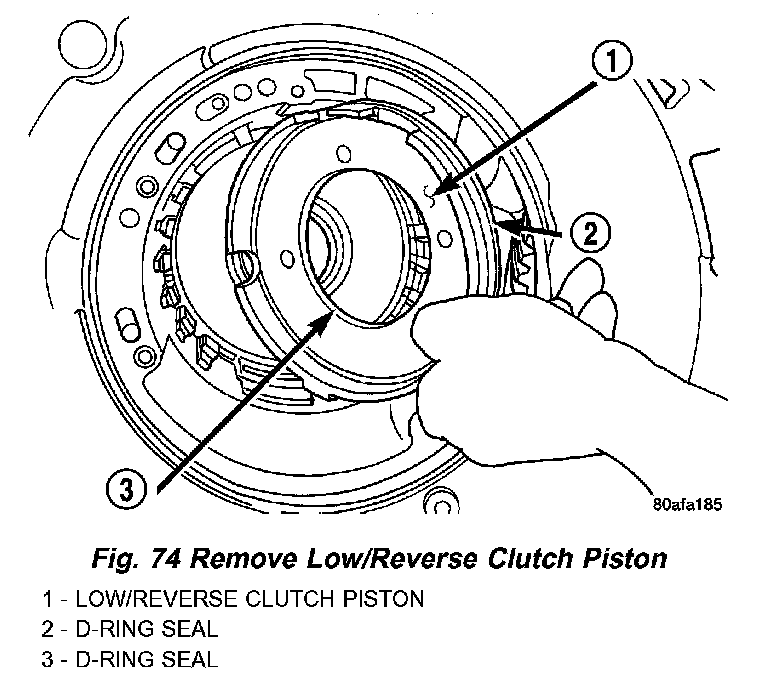 1

2

3

80afa185

Fig. 74 Remove Low/Reverse Clutch Piston

1 - LOW/REVERSE CLUTCH PISTON
2 - D-RING SEAL
3 - D-RING SEAL