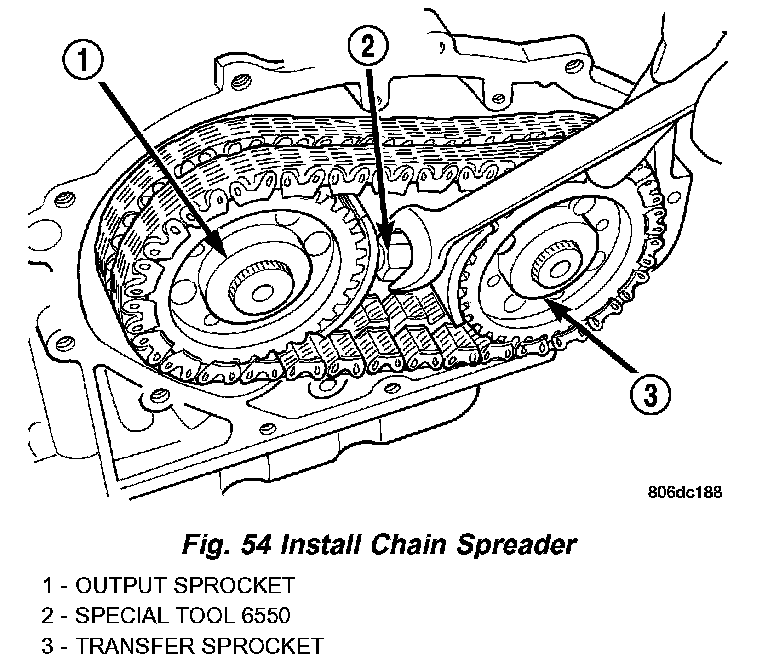 1
2
3
806dc188

Fig. 54 Install Chain Spreader

1 - OUTPUT SPROCKET
2 - SPECIAL TOOL 6550
3 - TRANSFER SPROCKET