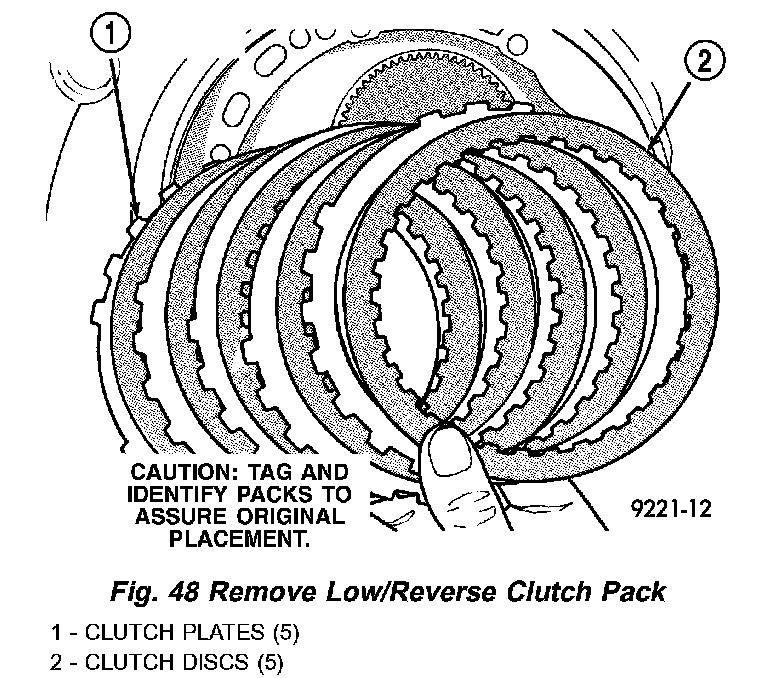 1

2

CAUTION: TAG AND IDENTIFY PACKS TO ASSURE ORIGINAL PLACEMENT.

9221-12

Fig. 48 Remove Low/Reverse Clutch Pack

1 - CLUTCH PLATES (5)
2 - CLUTCH DISCS (5)