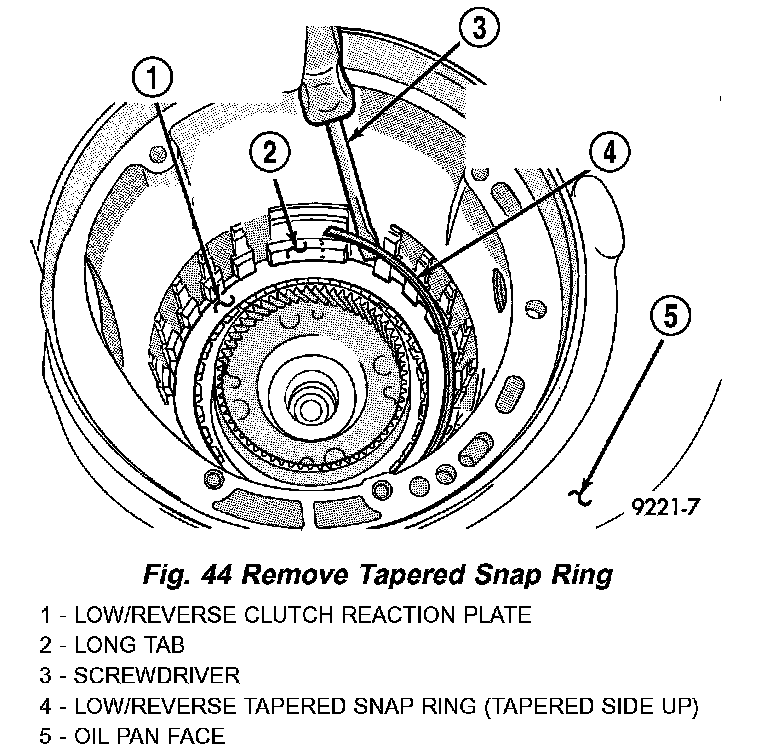 1
2
3
4
5
9221-7

Fig. 44 Remove Tapered Snap Ring

1 - LOW/REVERSE CLUTCH REACTION PLATE
2 - LONG TAB
3 - SCREWDRIVER
4 - LOW/REVERSE TAPERED SNAP RING (TAPERED SIDE UP)
5 - OIL PAN FACE