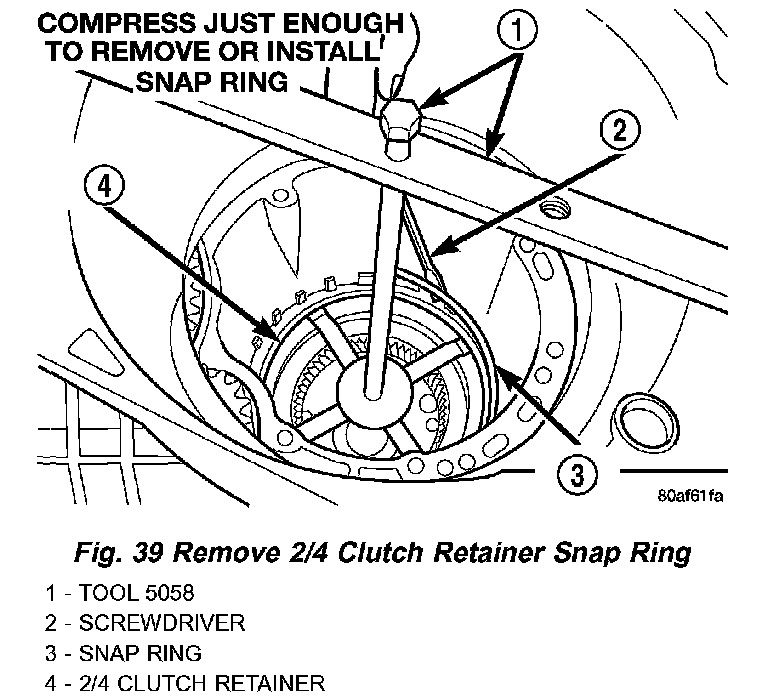 COMPRESS JUST ENOUGH TO REMOVE OR INSTALL SNAP RING

1

2

4

3

80af61fa

Fig. 39 Remove 2/4 Clutch Retainer Snap Ring

1 - TOOL 5058
2 - SCREWDRIVER
3 - SNAP RING
4 - 2/4 CLUTCH RETAINER