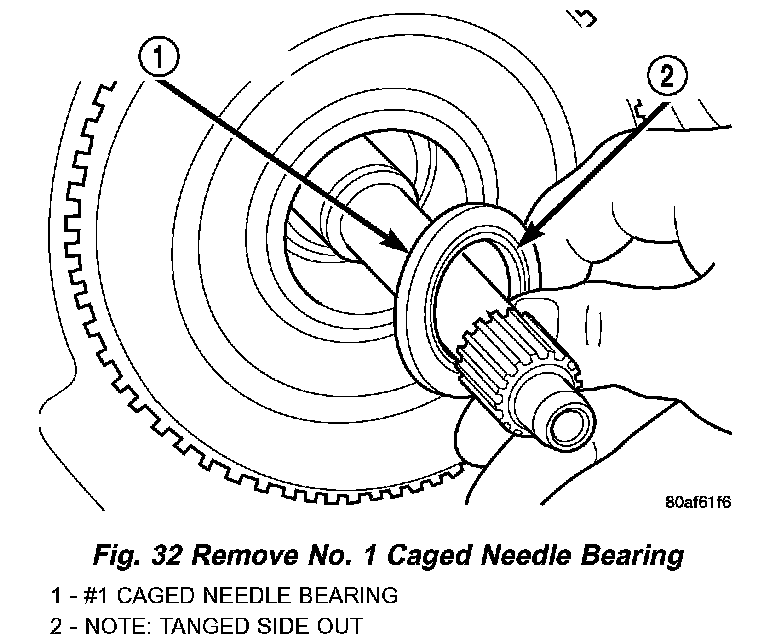 1

2

80af61f6

Fig. 32 Remove No. 1 Caged Needle Bearing

1 - #1 CAGED NEEDLE BEARING
2 - NOTE: TANGED SIDE OUT