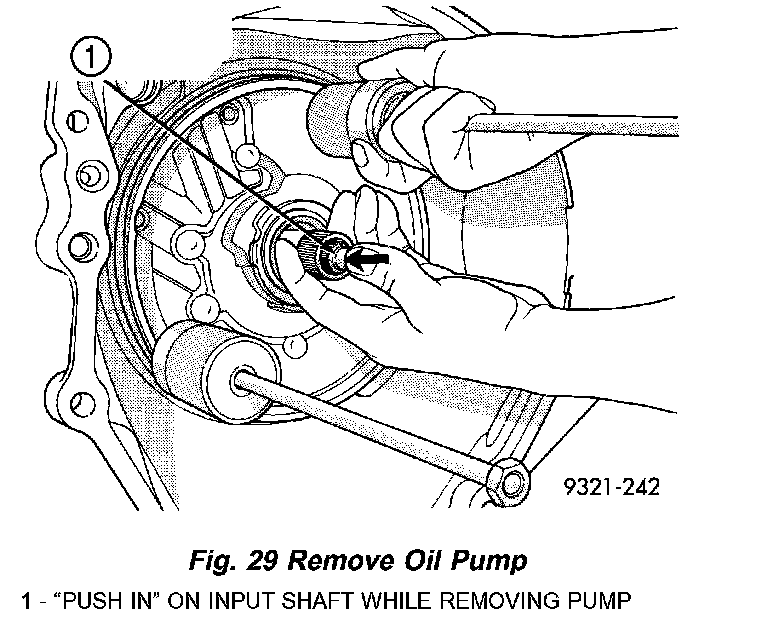 1

9321-242

Fig. 29 Remove Oil Pump

1 - “PUSH IN” ON INPUT SHAFT WHILE REMOVING PUMP