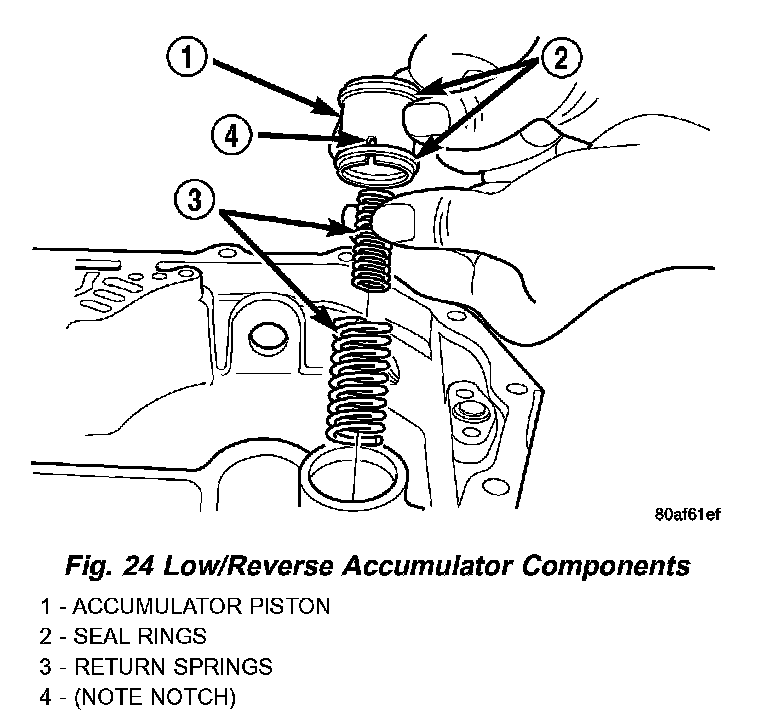 1
2
4
3
80af61ef

Fig. 24 Low/Reverse Accumulator Components

1 - ACCUMULATOR PISTON
2 - SEAL RINGS
3 - RETURN SPRINGS
4 - (NOTE NOTCH)