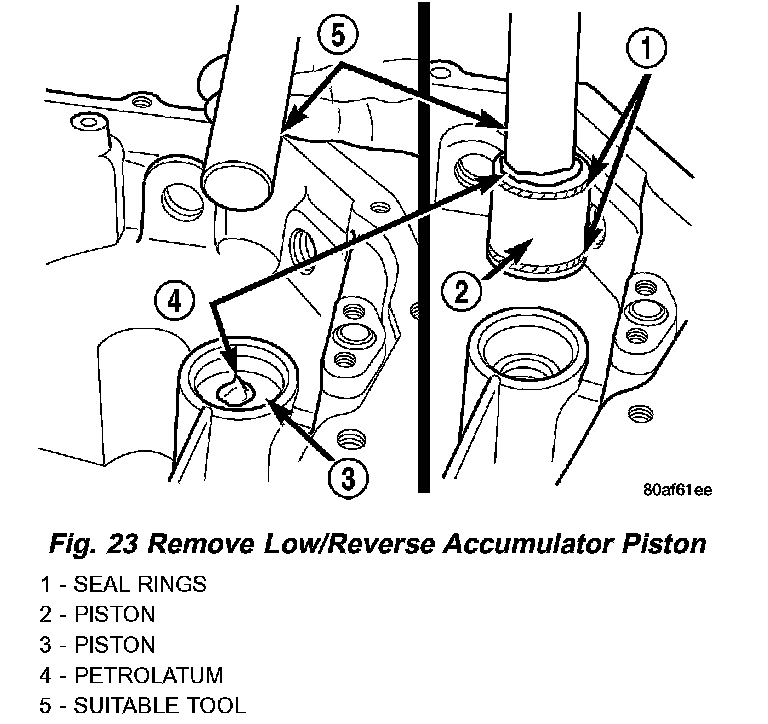 5
1
4
2
3
80af61ee

Fig. 23 Remove Low/Reverse Accumulator Piston

1 - SEAL RINGS
2 - PISTON
3 - PISTON
4 - PETROLATUM
5 - SUITABLE TOOL