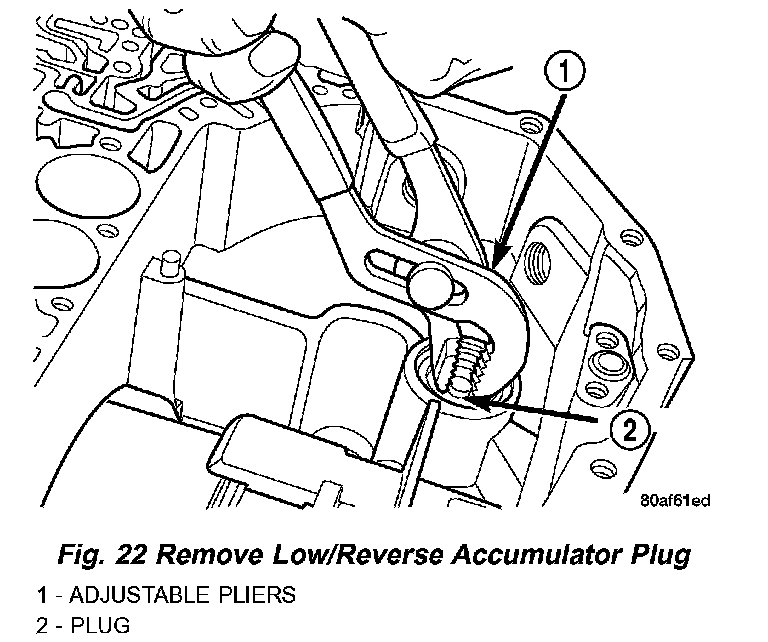 1

2

80af61ed

Fig. 22 Remove Low/Reverse Accumulator Plug

1 - ADJUSTABLE PLIERS
2 - PLUG