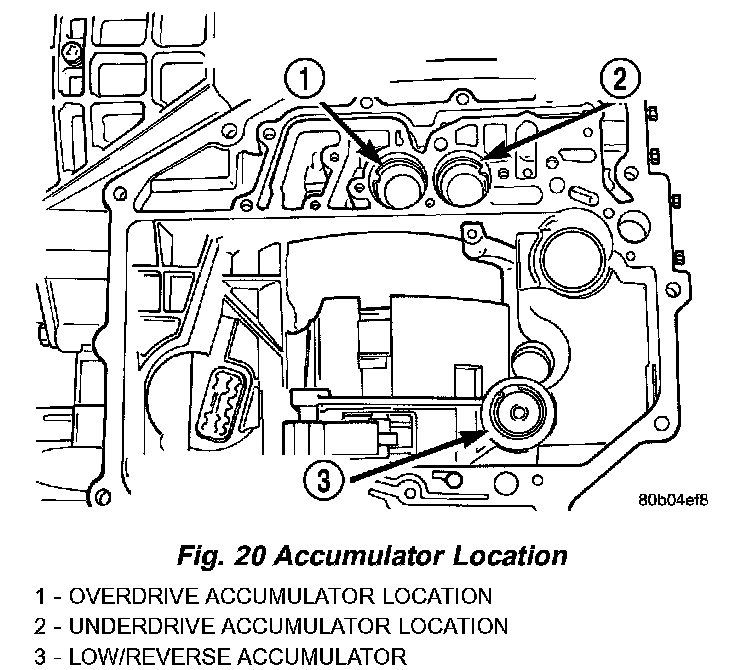 1
2
3
80b04ef8

Fig. 20 Accumulator Location

1 - OVERDRIVE ACCUMULATOR LOCATION
2 - UNDERDRIVE ACCUMULATOR LOCATION
3 - LOW/REVERSE ACCUMULATOR