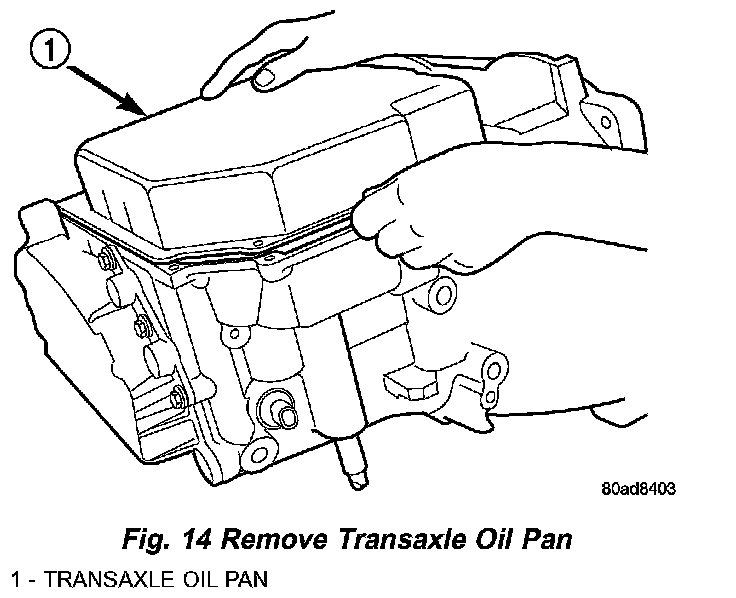 1

80ad8403

Fig. 14 Remove Transaxle Oil Pan

1 - TRANSAXLE OIL PAN