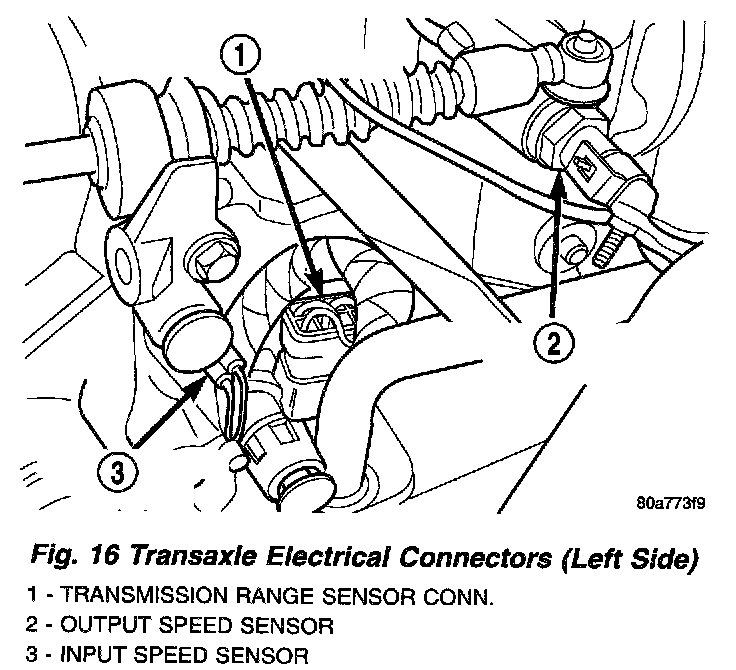 1

2

3

80a773f9

Fig. 16 Transaxle Electrical Connectors (Left Side)

1 - TRANSMISSION RANGE SENSOR CONN.
2 - OUTPUT SPEED SENSOR
3 - INPUT SPEED SENSOR