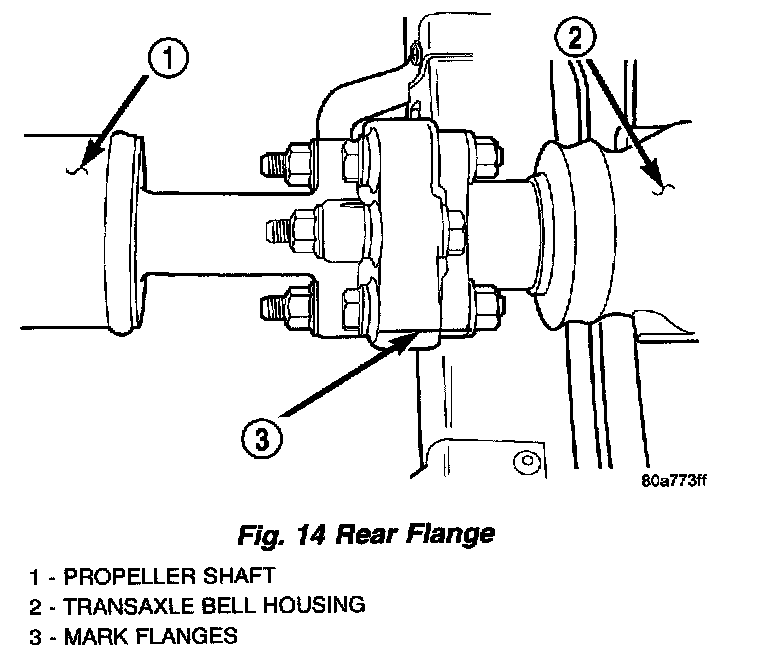 1
2
3
80a773ff

Fig. 14 Rear Flange

1 - PROPELLER SHAFT
2 - TRANSAXLE BELL HOUSING
3 - MARK FLANGES