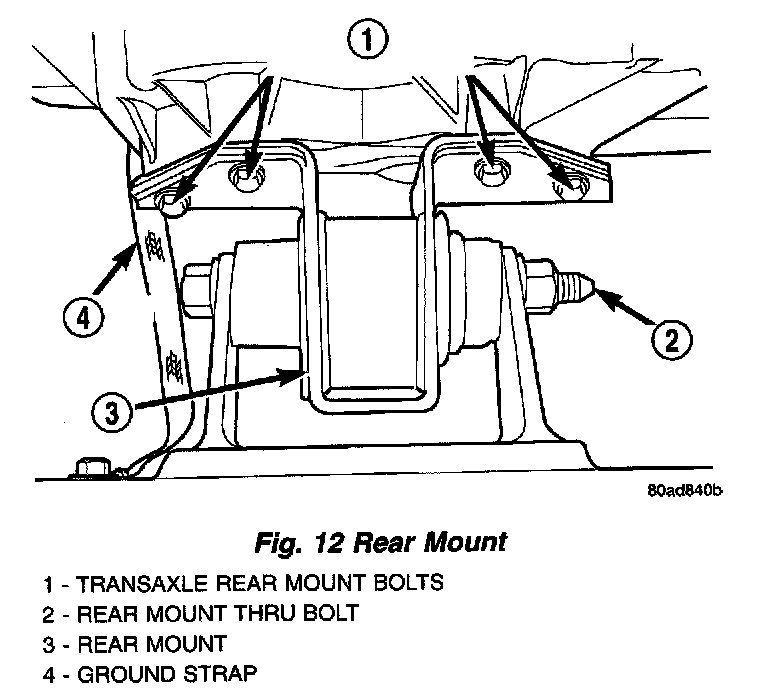 1

4

2

3

80ad840b

Fig. 12 Rear Mount

1 - TRANSAXLE REAR MOUNT BOLTS
2 - REAR MOUNT THRU BOLT
3 - REAR MOUNT
4 - GROUND STRAP