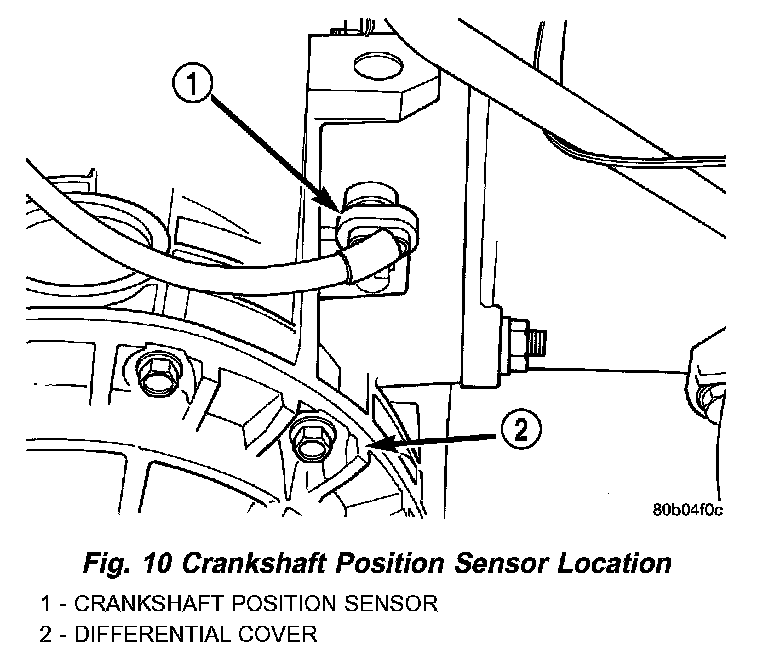 1

2

80b04f0c

Fig. 10 Crankshaft Position Sensor Location

1 - CRANKSHAFT POSITION SENSOR
2 - DIFFERENTIAL COVER