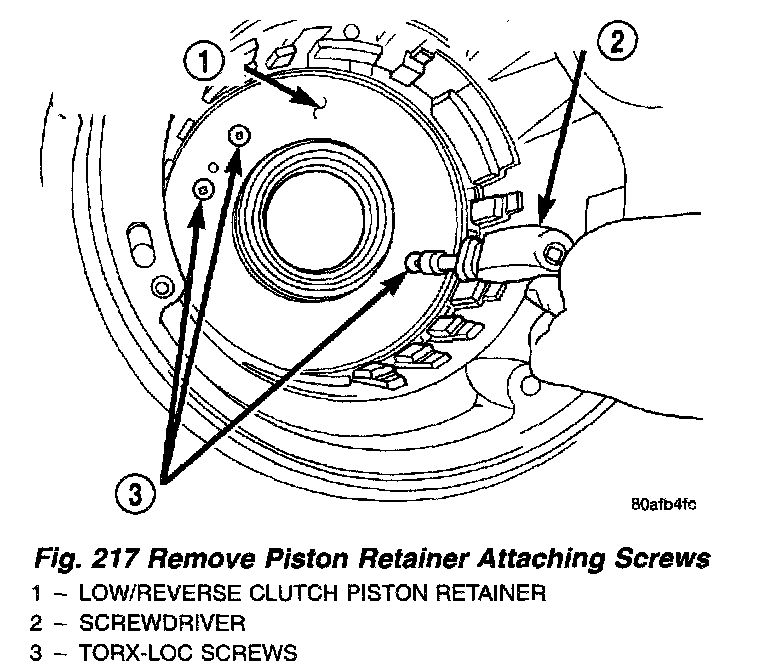 1

2

3

80afb4fc

Fig. 217 Remove Piston Retainer Attaching Screws

1 – LOW/REVERSE CLUTCH PISTON RETAINER
2 – SCREWDRIVER
3 – TORX-LOC SCREWS