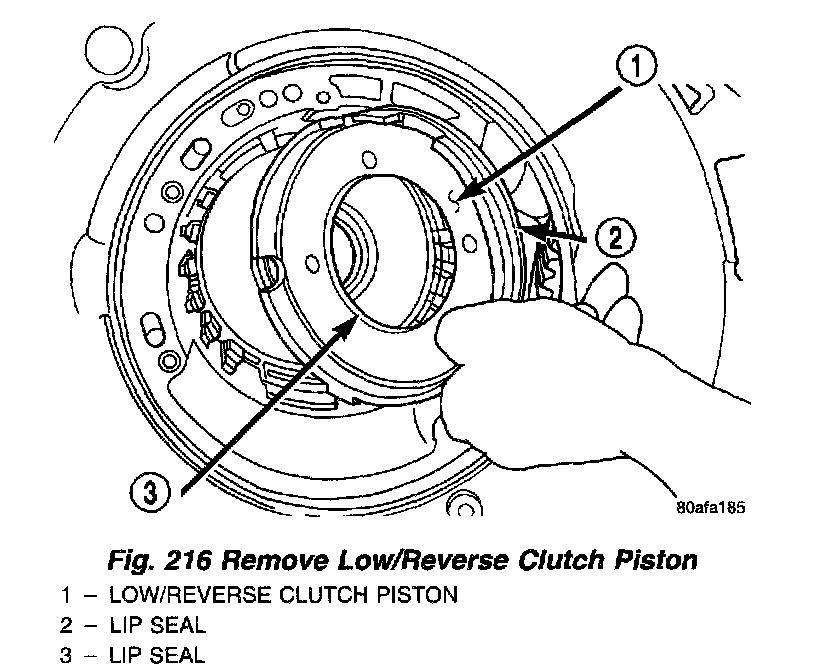 1
2
3
80afa185

Fig. 216 Remove Low/Reverse Clutch Piston

1 – LOW/REVERSE CLUTCH PISTON
2 – LIP SEAL
3 – LIP SEAL