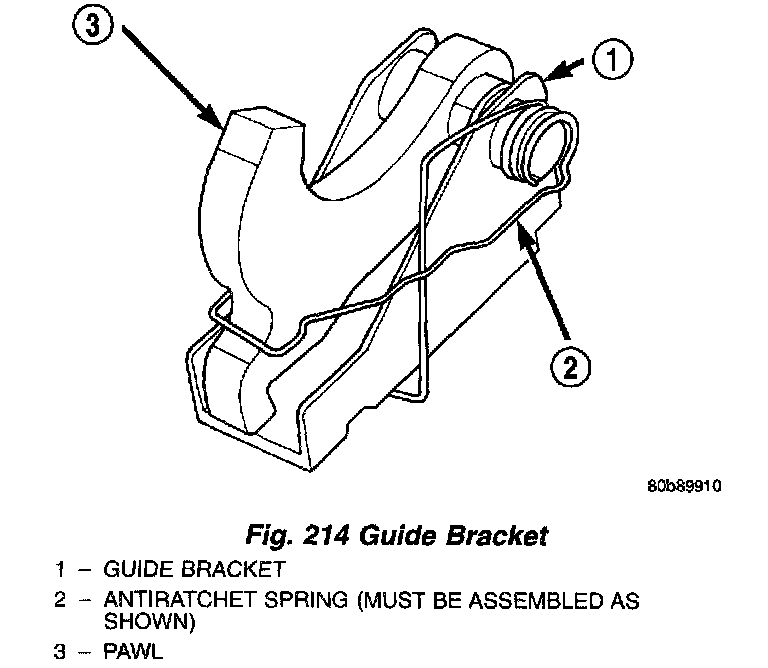 3

1

2

80b89910

Fig. 214 Guide Bracket

1 – GUIDE BRACKET

2 – ANTIRATCHET SPRING (MUST BE ASSEMBLED AS SHOWN)

3 – PAWL