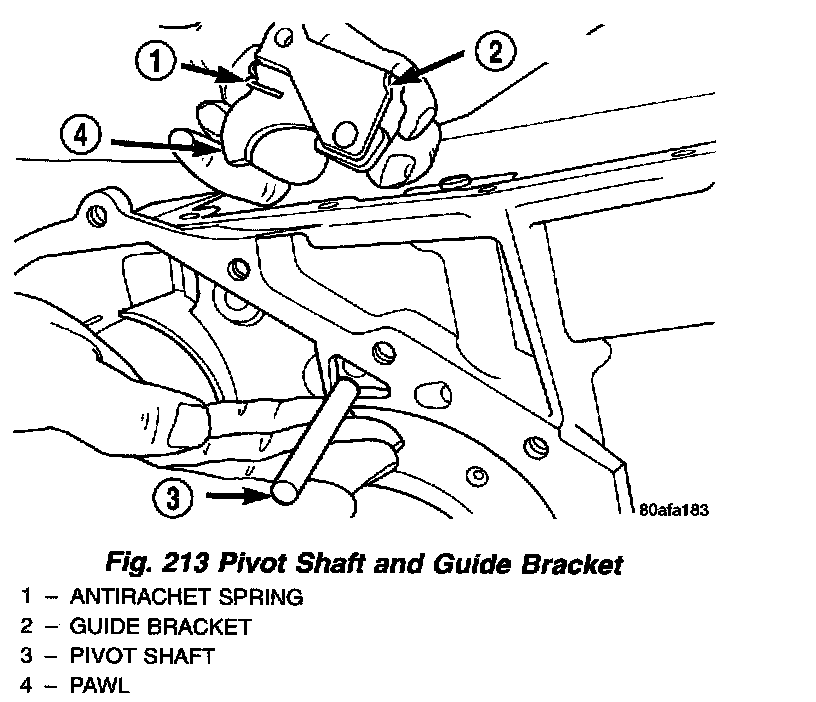 1
2
4
3
80afa183

Fig. 213 Pivot Shaft and Guide Bracket
1 – ANTIRACHET SPRING
2 – GUIDE BRACKET
3 – PIVOT SHAFT
4 – PAWL