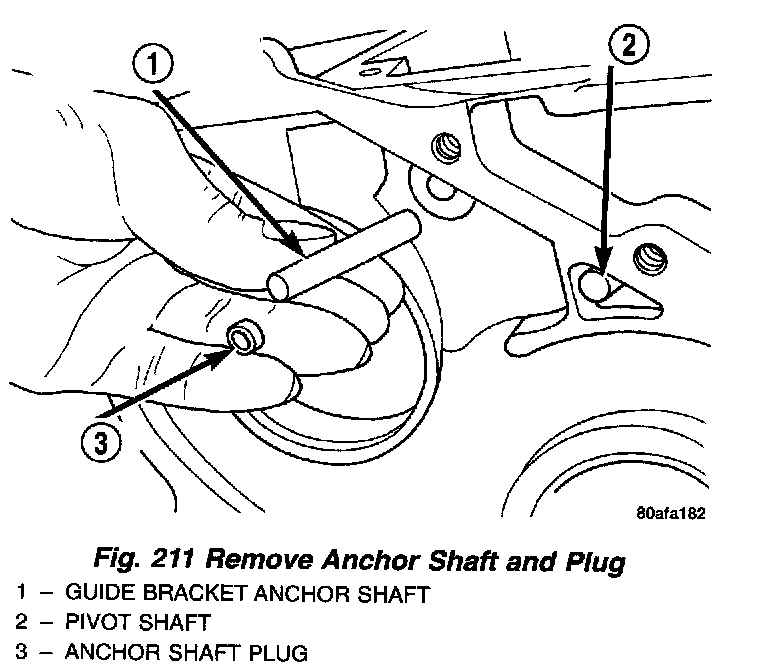 1

2

3

80afa182

Fig. 211 Remove Anchor Shaft and Plug

1 – GUIDE BRACKET ANCHOR SHAFT
2 – PIVOT SHAFT
3 – ANCHOR SHAFT PLUG