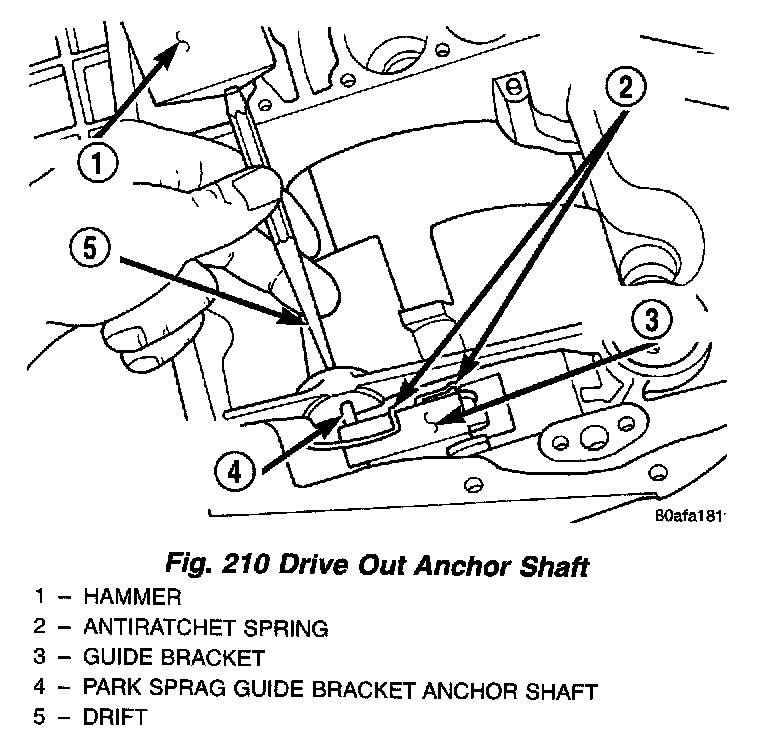 1
2
5
3
4
80afa181

Fig. 210 Drive Out Anchor Shaft
1 – HAMMER
2 – ANTIRATCHET SPRING
3 – GUIDE BRACKET
4 – PARK SPRAG GUIDE BRACKET ANCHOR SHAFT
5 – DRIFT