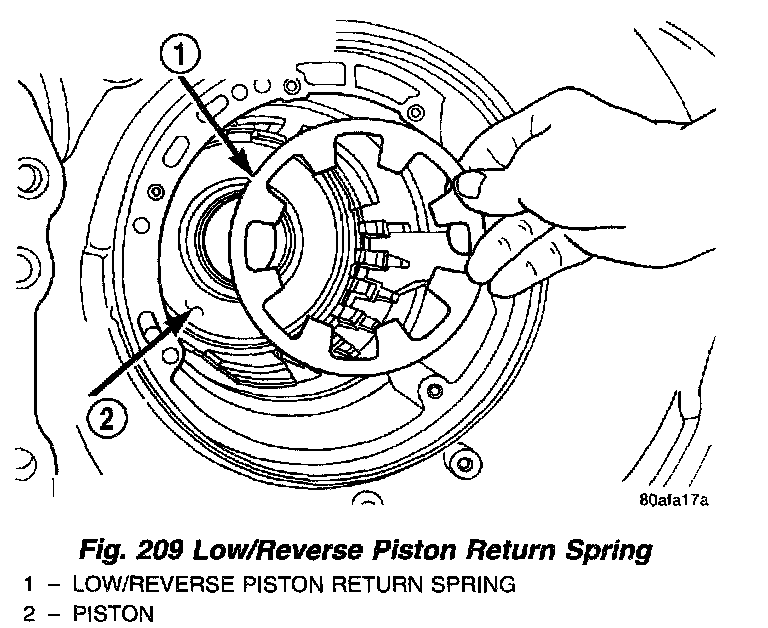 1

2

80afa17a

Fig. 209 Low/Reverse Piston Return Spring

1 – LOW/REVERSE PISTON RETURN SPRING
2 – PISTON