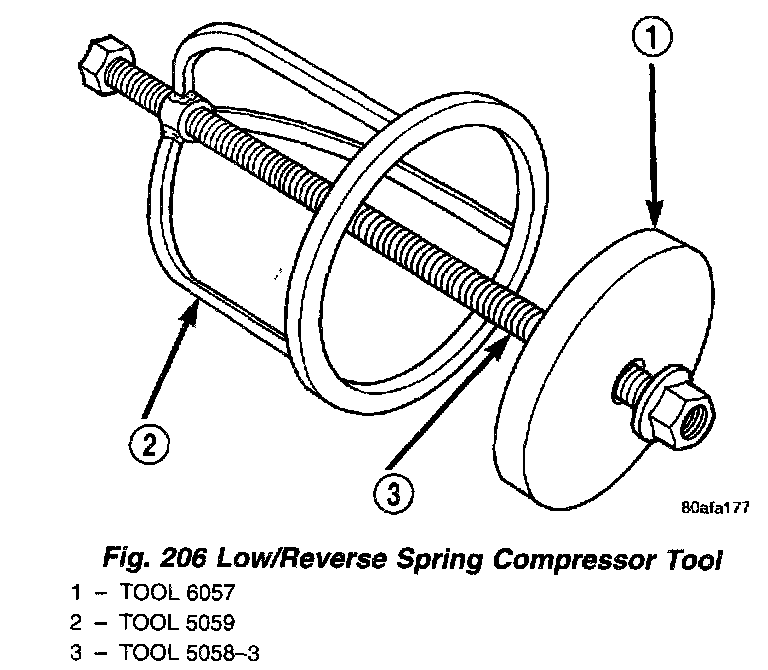 1

2

3

80afa177

Fig. 206 Low/Reverse Spring Compressor Tool
1 – TOOL 6057
2 – TOOL 5059
3 – TOOL 5058–3