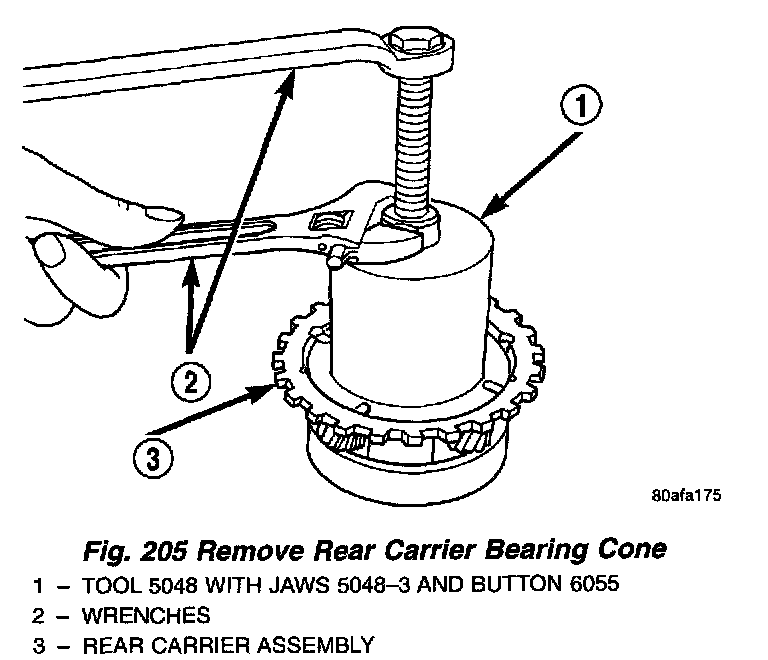 1

2

3

80afa175

Fig. 205 Remove Rear Carrier Bearing Cone

1 – TOOL 5048 WITH JAWS 5048–3 AND BUTTON 6055
2 – WRENCHES
3 – REAR CARRIER ASSEMBLY