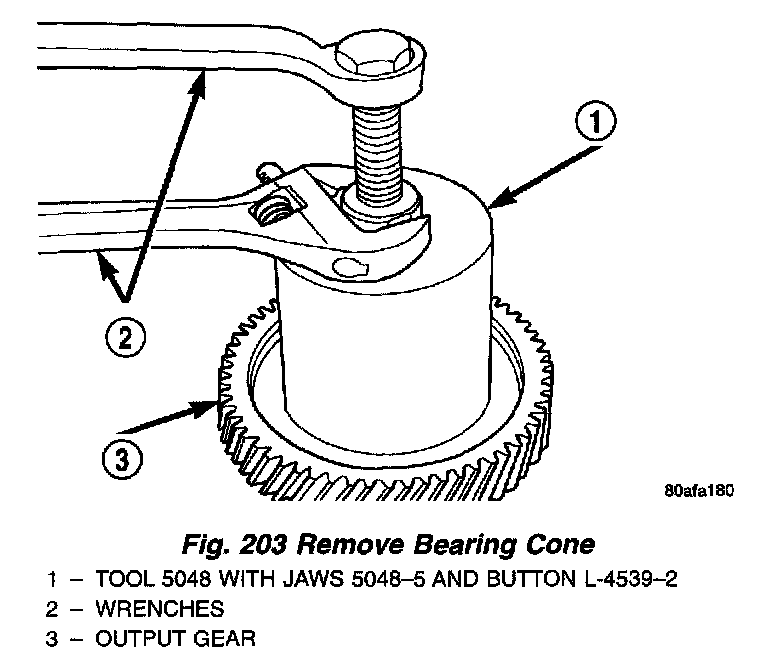 1

2

3

80afa180

Fig. 203 Remove Bearing Cone

1 – TOOL 5048 WITH JAWS 5048–5 AND BUTTON L-4539–2
2 – WRENCHES
3 – OUTPUT GEAR