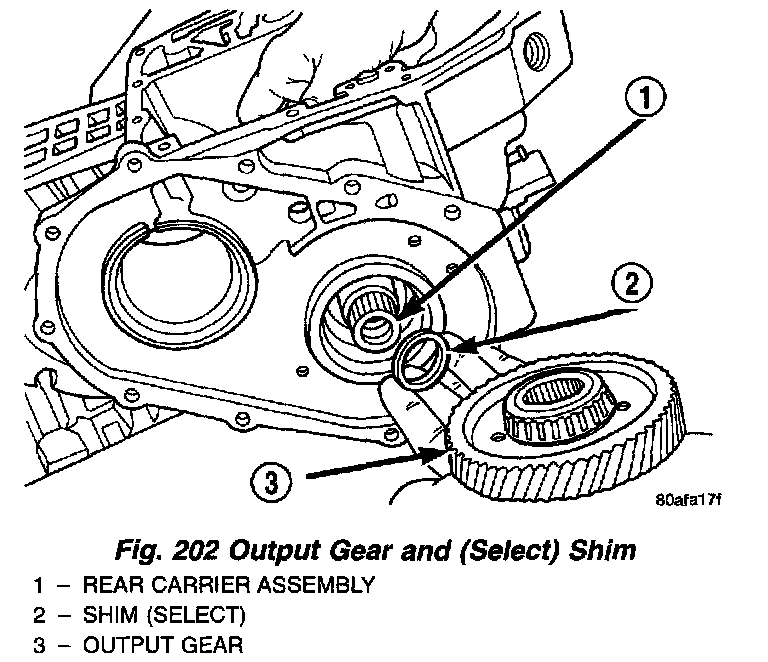 1

2

3

80afa17f

Fig. 202 Output Gear and (Select) Shim

1 – REAR CARRIER ASSEMBLY
2 – SHIM (SELECT)
3 – OUTPUT GEAR