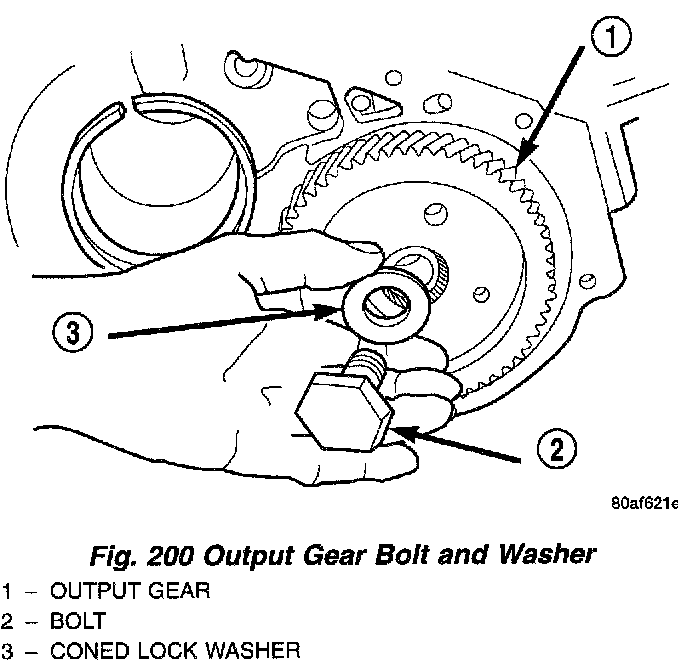 1

3

2

80af621e

Fig. 200 Output Gear Bolt and Washer

1 – OUTPUT GEAR
2 – BOLT
3 – CONED LOCK WASHER