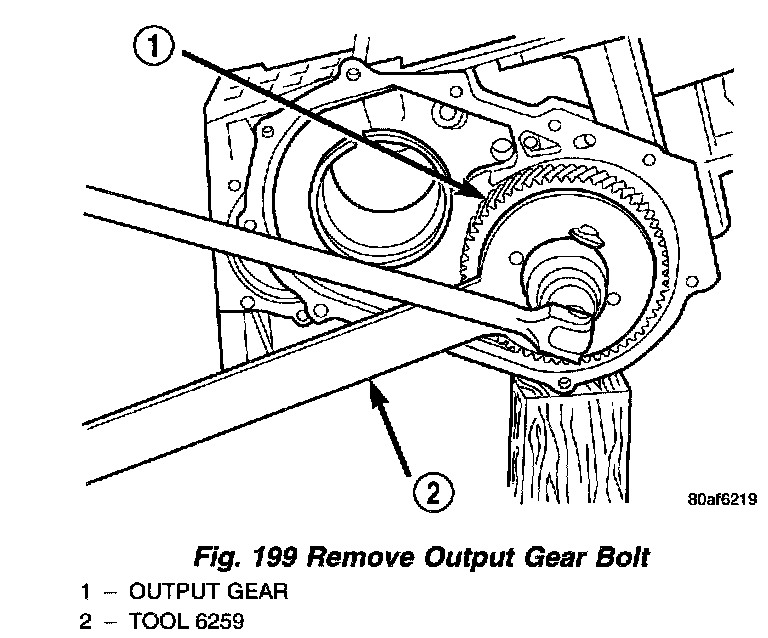 1

2

80af6219

Fig. 199 Remove Output Gear Bolt

1 – OUTPUT GEAR
2 – TOOL 6259