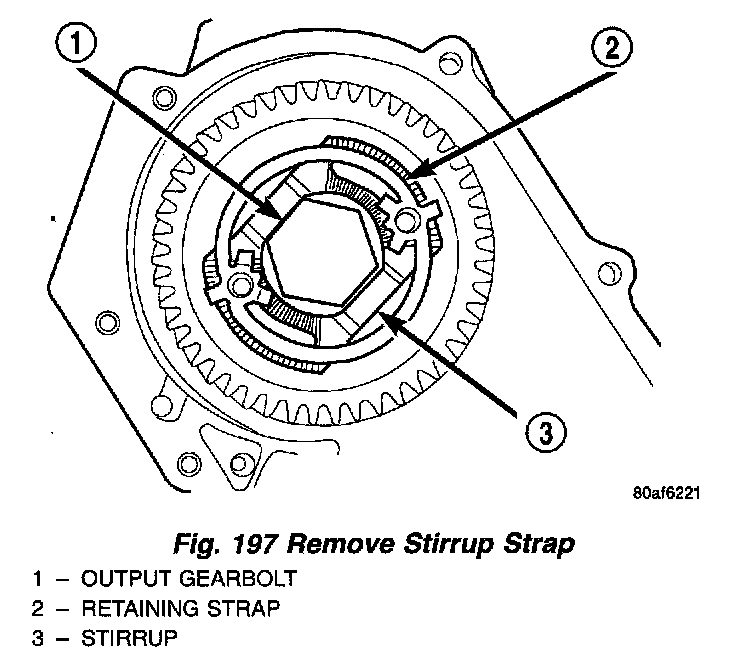 1

2

3

80af6221

Fig. 197 Remove Stirrup Strap

1 – OUTPUT GEARBOLT
2 – RETAINING STRAP
3 – STIRRUP