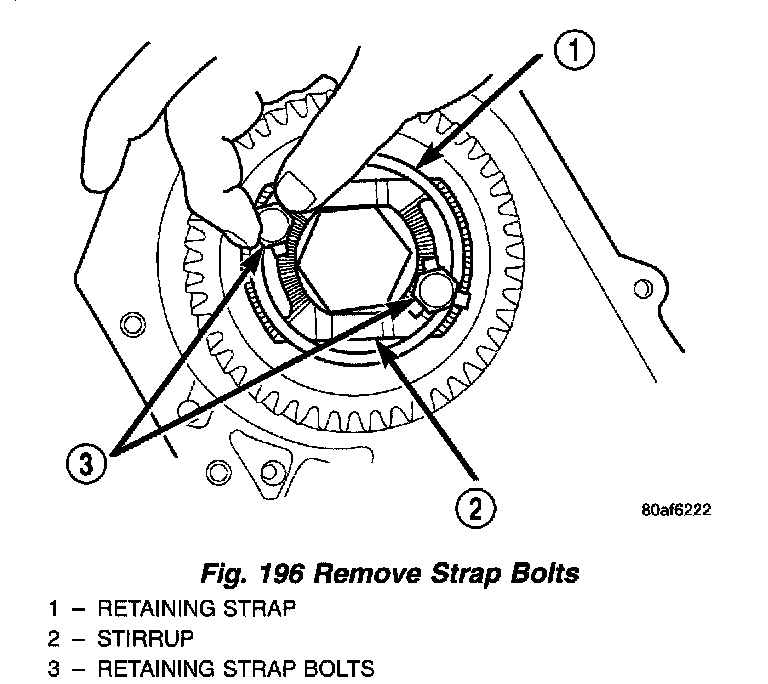 1

3

2

80af6222

Fig. 196 Remove Strap Bolts

1 – RETAINING STRAP
2 – STIRRUP
3 – RETAINING STRAP BOLTS