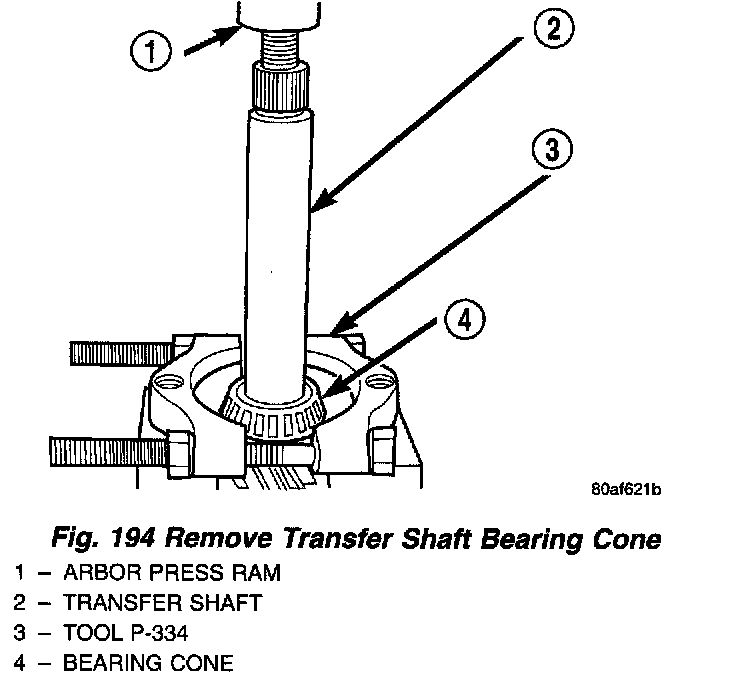 1
2
3
4
80af621b

Fig. 194 Remove Transfer Shaft Bearing Cone

1 – ARBOR PRESS RAM
2 – TRANSFER SHAFT
3 – TOOL P-334
4 – BEARING CONE