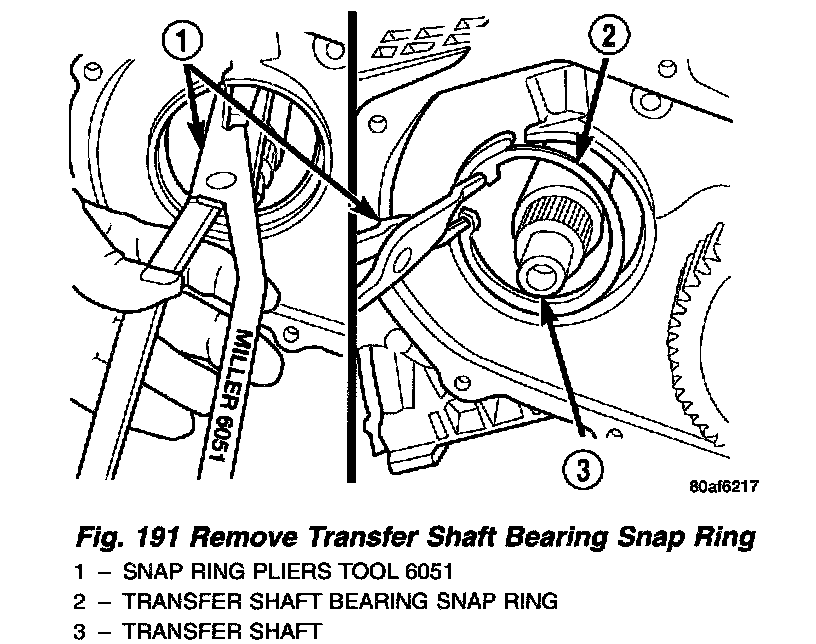 1

2

MILLER 6051

3

80af6217

Fig. 191 Remove Transfer Shaft Bearing Snap Ring

1 – SNAP RING PLIERS TOOL 6051

2 – TRANSFER SHAFT BEARING SNAP RING

3 – TRANSFER SHAFT