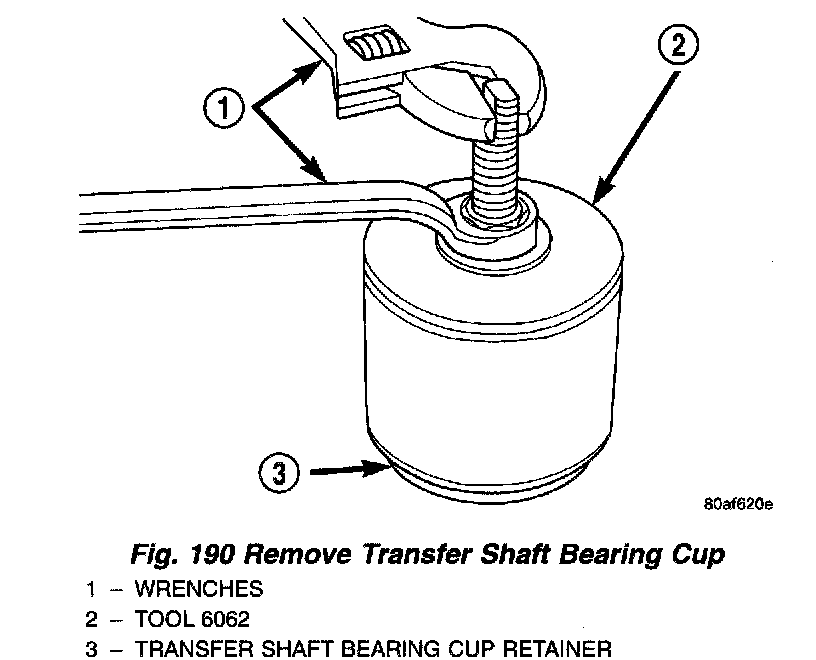 1

2

3

80af620e

Fig. 190 Remove Transfer Shaft Bearing Cup

1 – WRENCHES
2 – TOOL 6062
3 – TRANSFER SHAFT BEARING CUP RETAINER