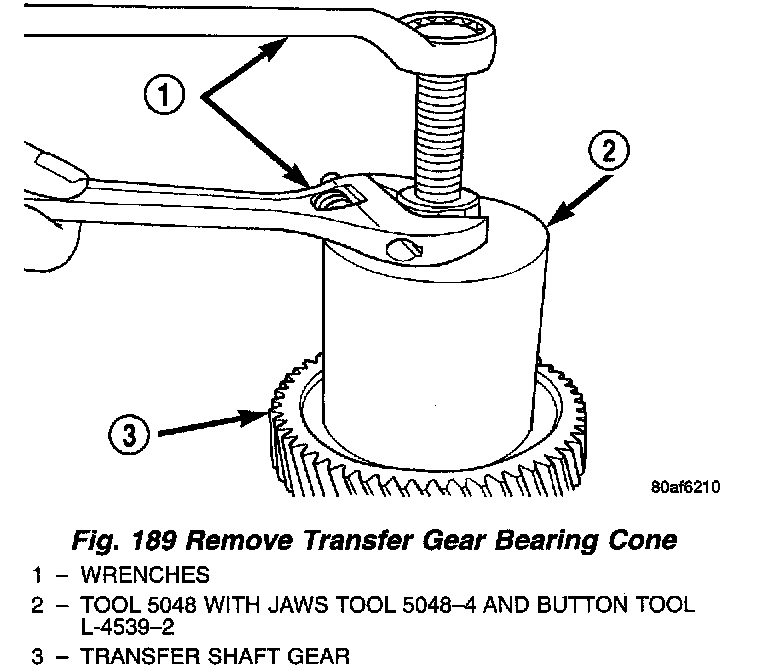 1

2

3

80af6210

Fig. 189 Remove Transfer Gear Bearing Cone

1 – WRENCHES

2 – TOOL 5048 WITH JAWS TOOL 5048–4 AND BUTTON TOOL L-4539–2

3 – TRANSFER SHAFT GEAR