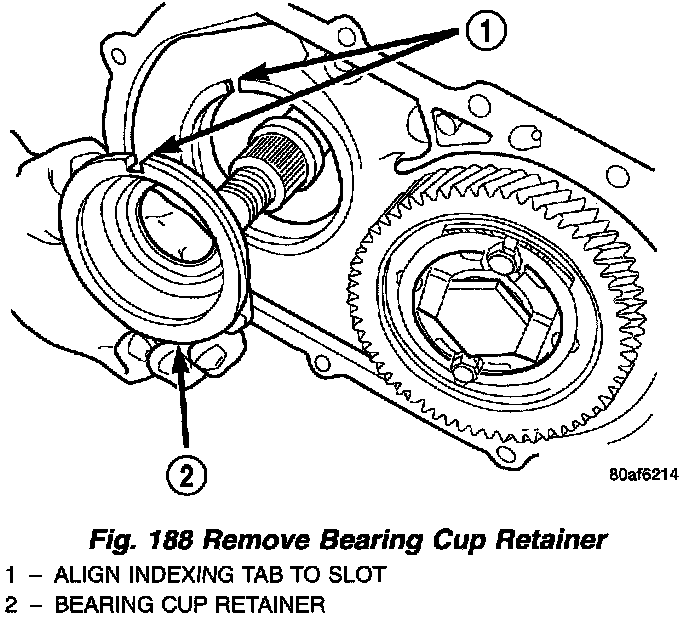 1

2

80af6214

Fig. 188 Remove Bearing Cup Retainer

1 – ALIGN INDEXING TAB TO SLOT
2 – BEARING CUP RETAINER