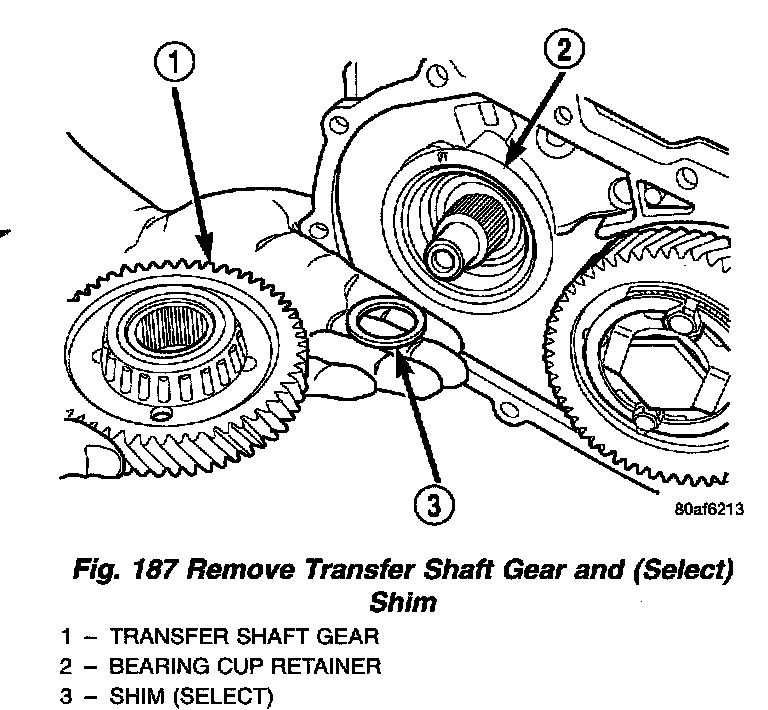 1

2

3

80af6213

Fig. 187 Remove Transfer Shaft Gear and (Select) Shim

1 – TRANSFER SHAFT GEAR
2 – BEARING CUP RETAINER
3 – SHIM (SELECT)