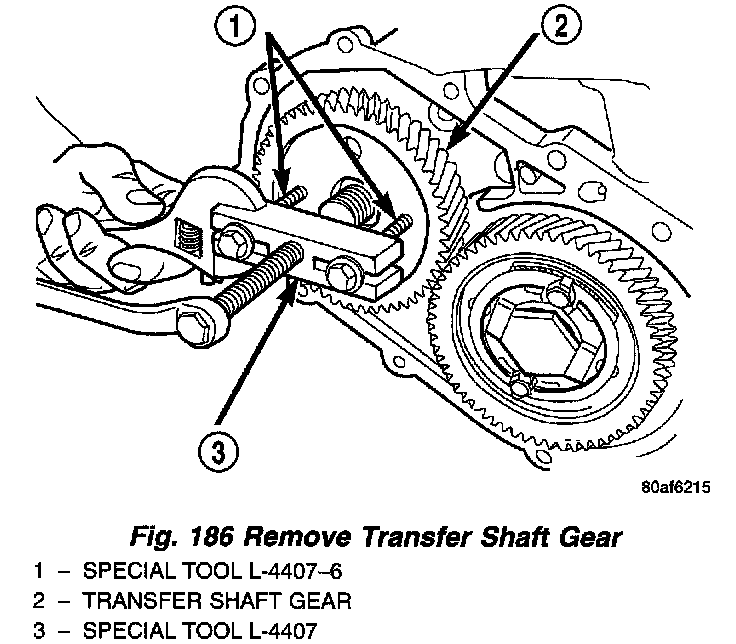 1

2

3

80af6215

Fig. 186 Remove Transfer Shaft Gear

1 – SPECIAL TOOL L-4407–6

2 – TRANSFER SHAFT GEAR

3 – SPECIAL TOOL L-4407