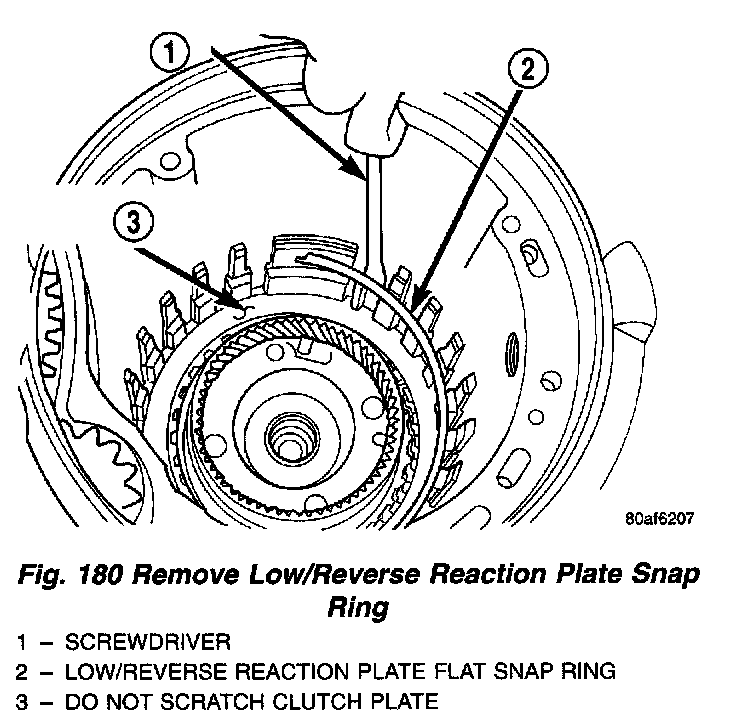 1

2

3

80af6207

Fig. 180 Remove Low/Reverse Reaction Plate Snap Ring

1 – SCREWDRIVER
2 – LOW/REVERSE REACTION PLATE FLAT SNAP RING
3 – DO NOT SCRATCH CLUTCH PLATE