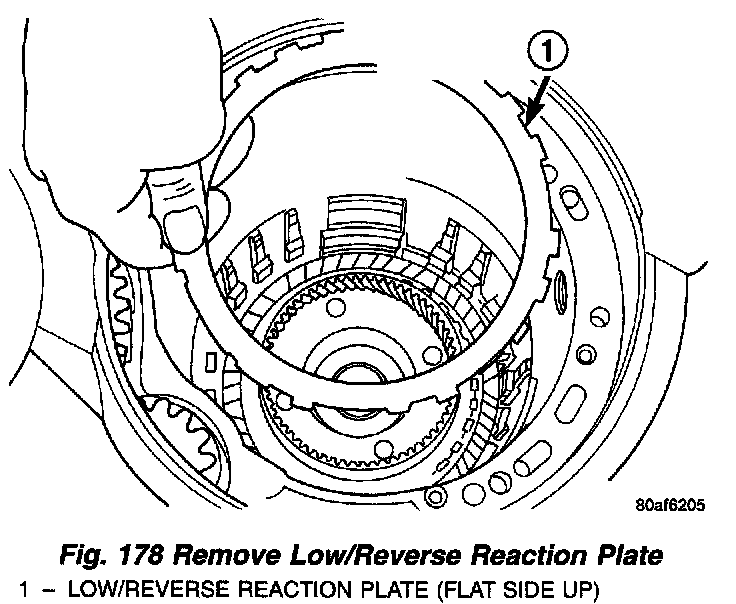 1

80af6205

Fig. 178 Remove Low/Reverse Reaction Plate

1 – LOW/REVERSE REACTION PLATE (FLAT SIDE UP)