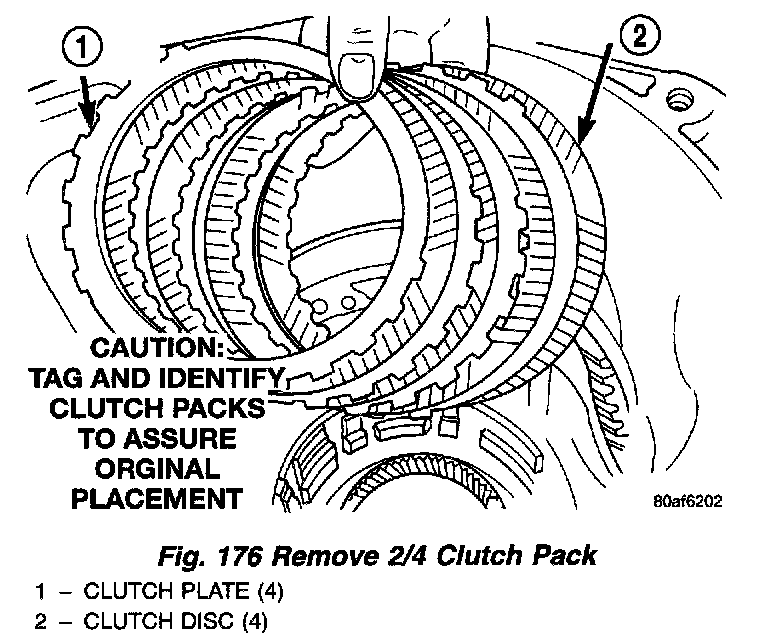 1

2

CAUTION:
TAG AND IDENTIFY
CLUTCH PACKS
TO ASSURE
ORGINAL
PLACEMENT

80af6202

Fig. 176 Remove 2/4 Clutch Pack

1 – CLUTCH PLATE (4)
2 – CLUTCH DISC (4)