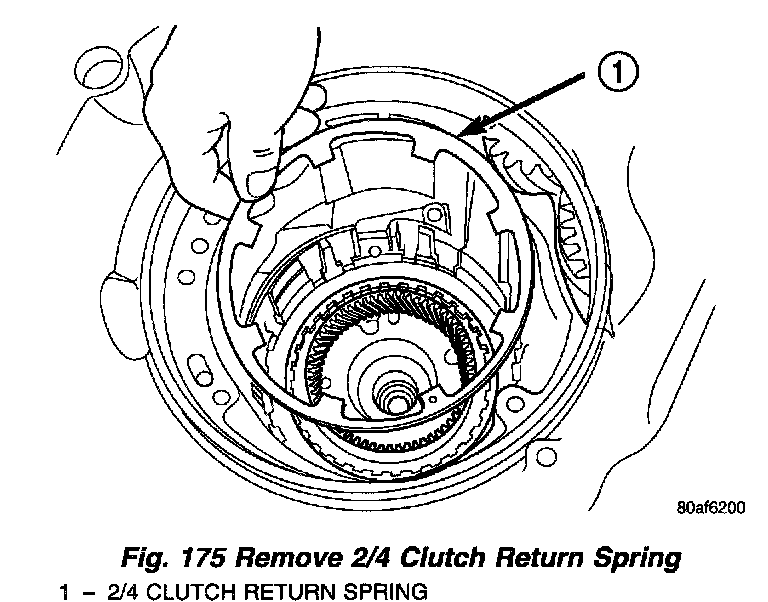 1

80af6200

Fig. 175 Remove 2/4 Clutch Return Spring

1 – 2/4 CLUTCH RETURN SPRING