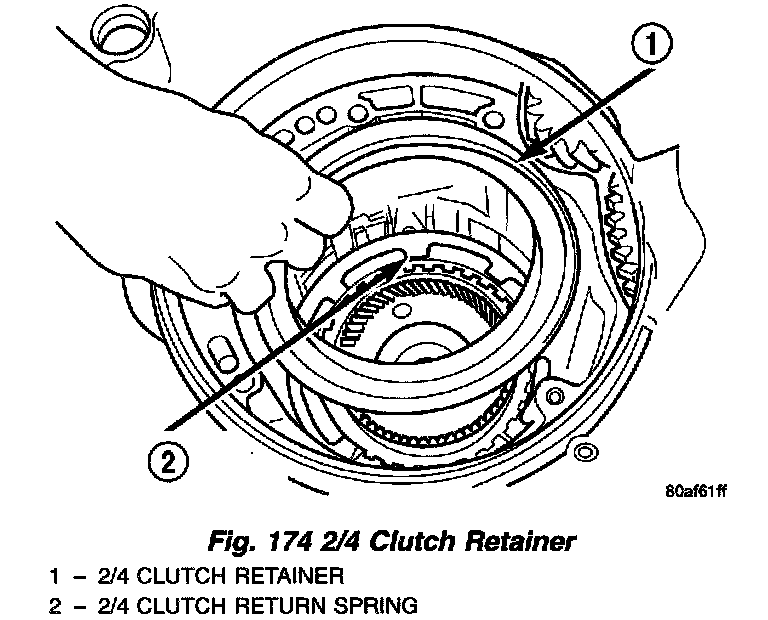 1

2

80af61ff

Fig. 174 2/4 Clutch Retainer

1 – 2/4 CLUTCH RETAINER
2 – 2/4 CLUTCH RETURN SPRING