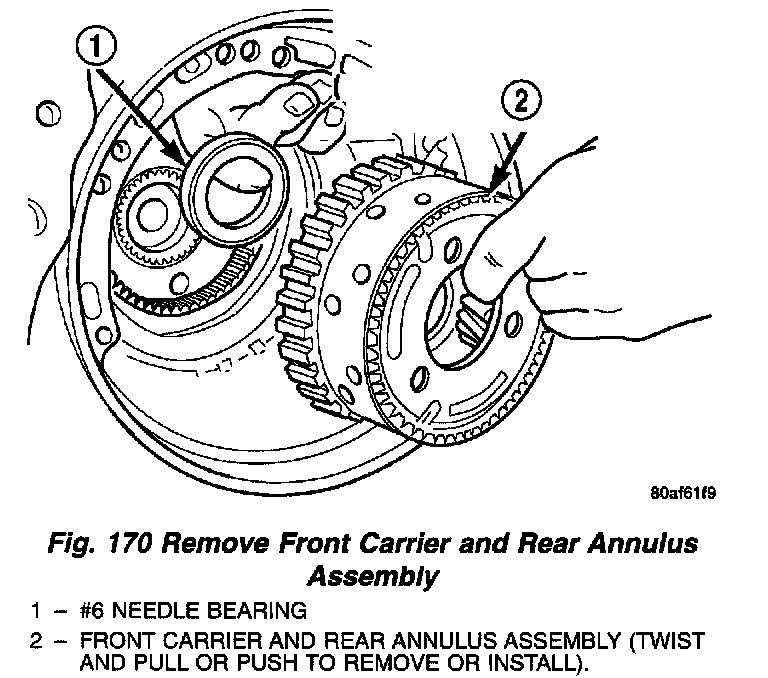 1

2

80af61f9

Fig. 170 Remove Front Carrier and Rear Annulus Assembly

1 – #6 NEEDLE BEARING

2 – FRONT CARRIER AND REAR ANNULUS ASSEMBLY (TWIST AND PULL OR PUSH TO REMOVE OR INSTALL).