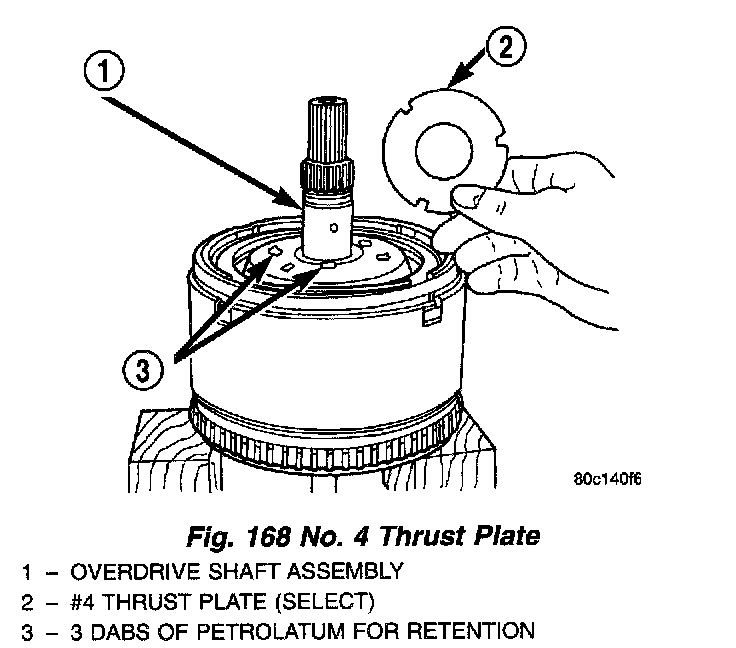 1

2

3

80c140f6

Fig. 168 No. 4 Thrust Plate

1 – OVERDRIVE SHAFT ASSEMBLY
2 – #4 THRUST PLATE (SELECT)
3 – 3 DABS OF PETROLATUM FOR RETENTION