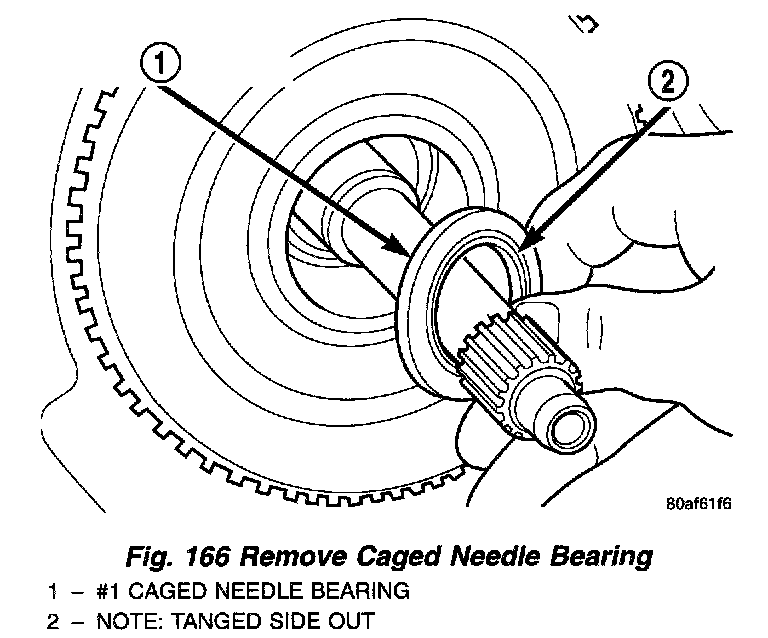 1

2

80af61f6

Fig. 166 Remove Caged Needle Bearing

1 – #1 CAGED NEEDLE BEARING
2 – NOTE: TANGED SIDE OUT